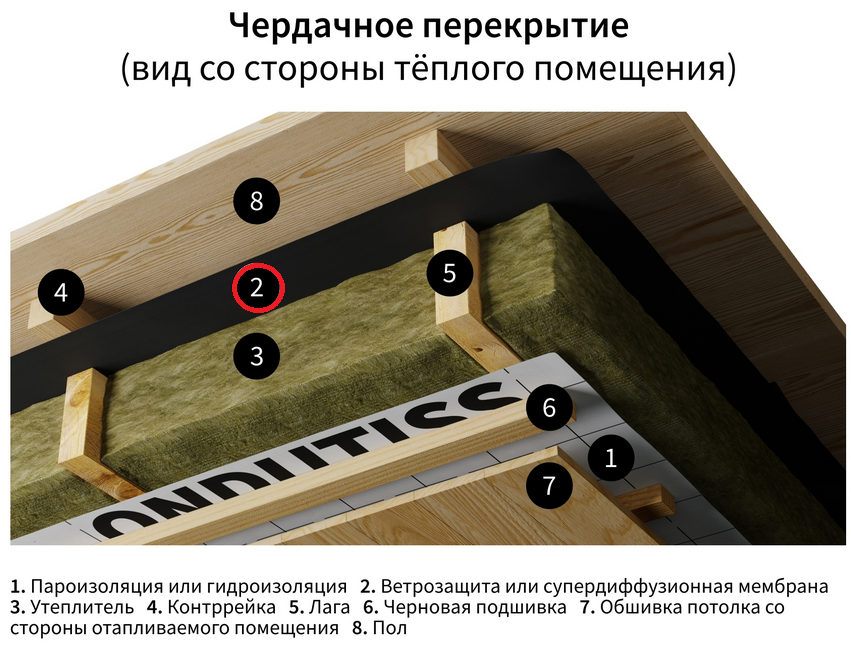 Чердачное перекрытие
(вид со стороны тёплого помещения)

8
4
2
5
3
6
1
7
ONDUTISS

1. Пароизоляция или гидроизоляция 2. Ветрозащита или супердиффузионная мембрана 3. Утеплитель 4. Контррейка 5. Лага 6. Черновая подшивка 7. Обшивка потолка со стороны отапливаемого помещения 8. Пол