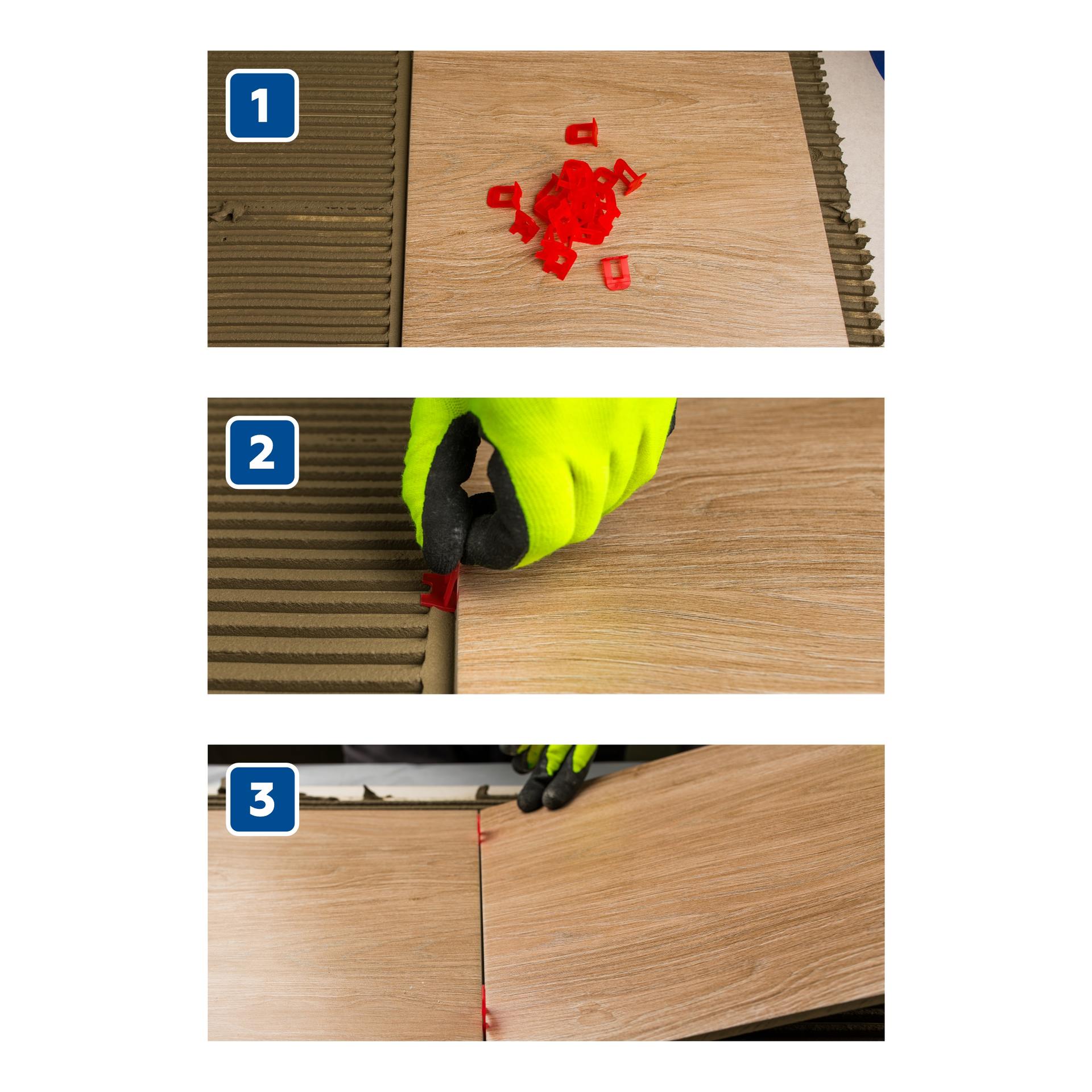 1

2

3