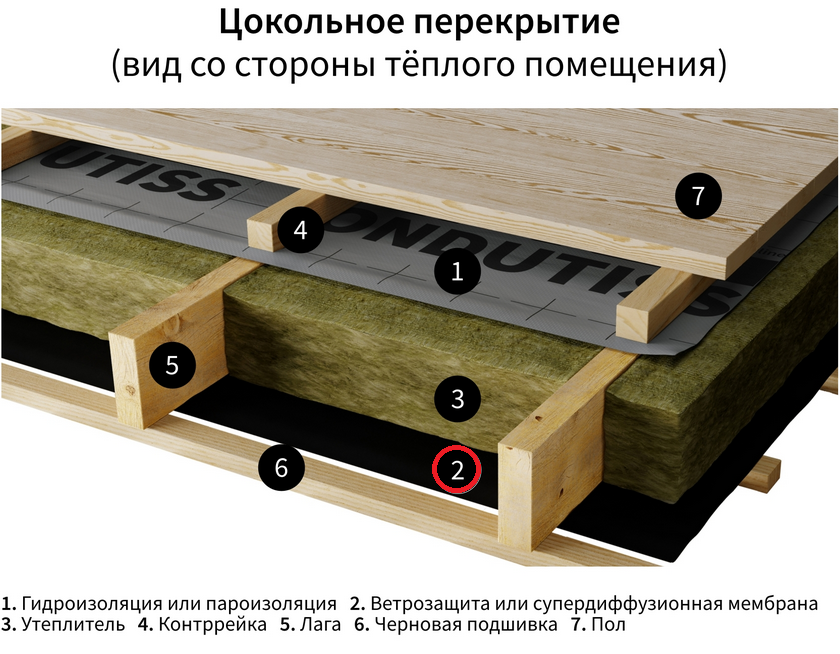 Цокольное перекрытие
(вид со стороны тёплого помещения)

UTISS
ONDUTISS

7
4
1
5
3
6
2

1. Гидроизоляция или пароизоляция 2. Ветрозащита или супердиффузионная мембрана
3. Утеплитель 4. Контррейка 5. Лага 6. Черновая подшивка 7. Пол