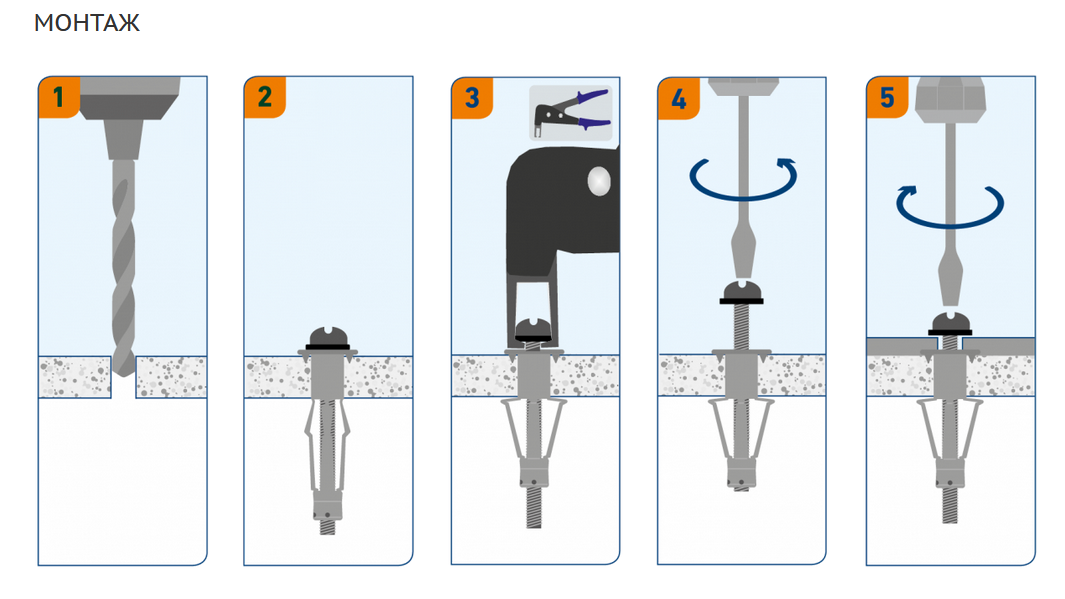 МОНТАЖ

1

2

3

4

5