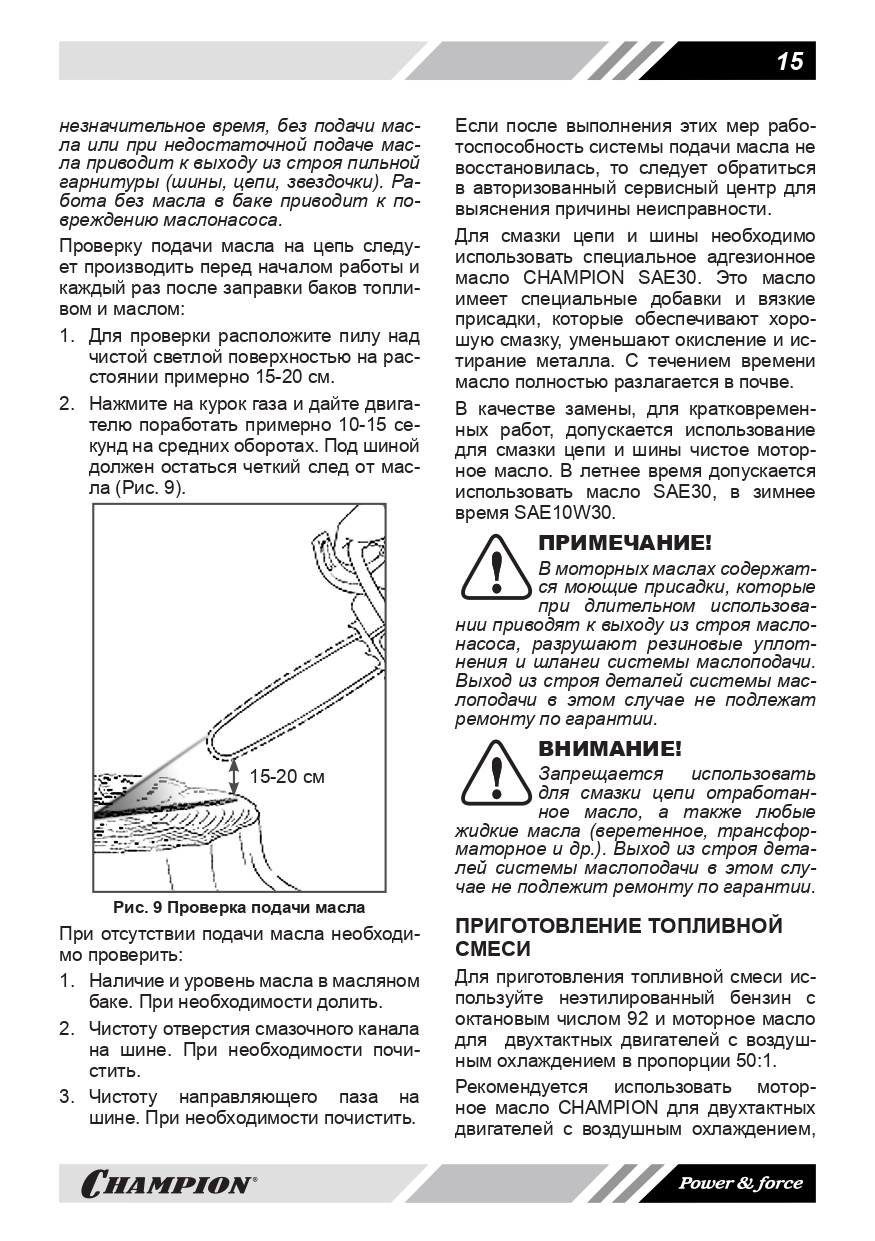 15

незначительное время, без подачи масла или при недостаточной подаче масла приводит к выходу из строя пильной гарнитуры (шины, цепи, звездочки). Работа без масла в баке приводит к повреждению маслонасоса.

Проверку подачи масла на цепь следует производить перед началом работы и каждый раз после заправки баков топливом и маслом:

1. Для проверки расположите пилу над чистой светлой поверхностью на расстоянии примерно 15-20 см.

2. Нажмите на курок газа и дайте двигателю поработать примерно 10-15 секунд на средних оборотах. Под шиной должен остаться четкий след от масла (Рис. 9).

15-20 см

Рис. 9 Проверка подачи масла

При отсутствии подачи масла необходимо проверить:

1. Наличие и уровень масла в масляном баке. При необходимости долить.

2. Чистоту отверстия смазочного канала на шине. При необходимости почистить.

3. Чистоту направляющего паза на шине. При необходимости почистить.

Если после выполнения этих мер работоспособность системы подачи масла не восстановилась, то следует обратиться в авторизованный сервисный центр для выяснения причины неисправности.

Для смазки цепи и шины необходимо использовать специальное адгезионное масло CHAMPION SAE30. Это масло имеет специальные добавки и вязкие присадки, которые обеспечивают хорошую смазку, уменьшают окисление и истирание металла. С течением времени масло полностью разлагается в почве.

В качестве замены, для кратковременных работ, допускается использование для смазки цепи и шины чистое моторное масло. В летнее время допускается использовать масло SAE30, в зимнее время SAE10W30.

ПРИМЕЧАНИЕ!

В моторных маслах содержатся моющие присадки, которые при длительном использовании приводят к выходу из строя маслонасоса, разрушают резиновые уплотнения и шланги системы маслоподачи. Выход из строя деталей системы маслоподачи в этом случае не подлежат ремонту по гарантии.

ВНИМАНИЕ!

Запрещается использовать для смазки цепи отработанное масло, а также любые жидкие масла (веретенное, трансформаторное и др.). Выход из строя деталей системы маслоподачи в этом случае не подлежит ремонту по гарантии.

ПРИГОТОВЛЕНИЕ ТОПЛИВНОЙ СМЕСИ

Для приготовления топливной смеси используйте неэтилированный бензин с октановым числом 92 и моторное масло для двухтактных двигателей с воздушным охлаждением в пропорции 50:1.

Рекомендуется использовать моторное масло CHAMPION для двухтактных двигателей с воздушным охлаждением,

CHAMPION®

Power & force