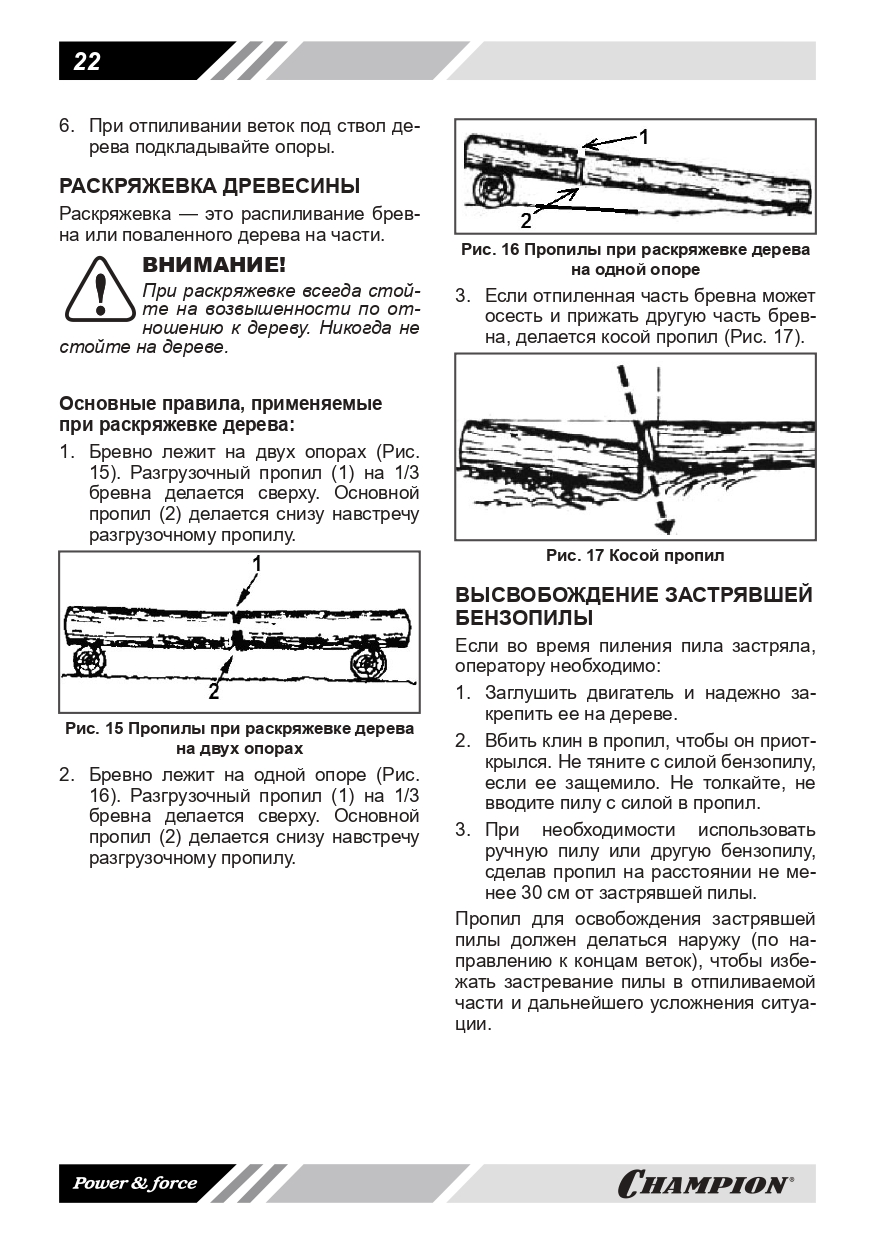 22

6. При отпиливании веток под ствол дерева подкладывайте опоры.

РАСКРЯЖЕВКА ДРЕВЕСИНЫ

Раскряжевка — это распиливание бревна или поваленного дерева на части.

ВНИМАНИЕ!

При раскряжевке всегда стойте на возвышенности по отношению к дереву. Никогда не стойте на дереве.

Основные правила, применяемые при раскряжевке дерева:

1. Бревно лежит на двух опорах (Рис. 15). Разгрузочный пропил (1) на 1/3 бревна делается сверху. Основной пропил (2) делается снизу навстречу разгрузочному пропилу.

1
2

Рис. 15 Пропилы при раскряжевке дерева на двух опорах

2. Бревно лежит на одной опоре (Рис. 16). Разгрузочный пропил (1) на 1/3 бревна делается сверху. Основной пропил (2) делается снизу навстречу разгрузочному пропилу.

1
2

Рис. 16 Пропилы при раскряжевке дерева на одной опоре

3. Если отпиленная часть бревна может осесть и прижать другую часть бревна, делается косой пропил (Рис. 17).

Рис. 17 Косой пропил

ВЫСВОБОЖДЕНИЕ ЗАСТРЯВШЕЙ БЕНЗОПИЛЫ

Если во время пиления пила застряла, оператору необходимо:

1. Заглушить двигатель и надежно закрепить ее на дереве.
2. Вбить клин в пропил, чтобы он приоткрылся. Не тяните с силой бензопилу, если ее защемило. Не толкайте, не вводите пилу с силой в пропил.
3. При необходимости использовать ручную пилу или другую бензопилу, сделав пропил на расстоянии не менее 30 см от застрявшей пилы.

Пропил для освобождения застрявшей пилы должен делаться наружу (по направлению к концам веток), чтобы избежать застревание пилы в отпиливаемой части и дальнейшего усложнения ситуации.

Power & force

CHAMPION®