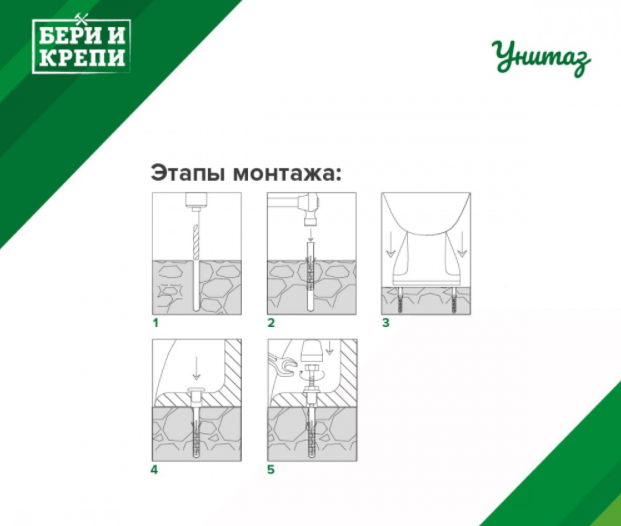 БЕРИ И КРЕПИ

Унитаз

Этапы монтажа:

1

2

3

4

5