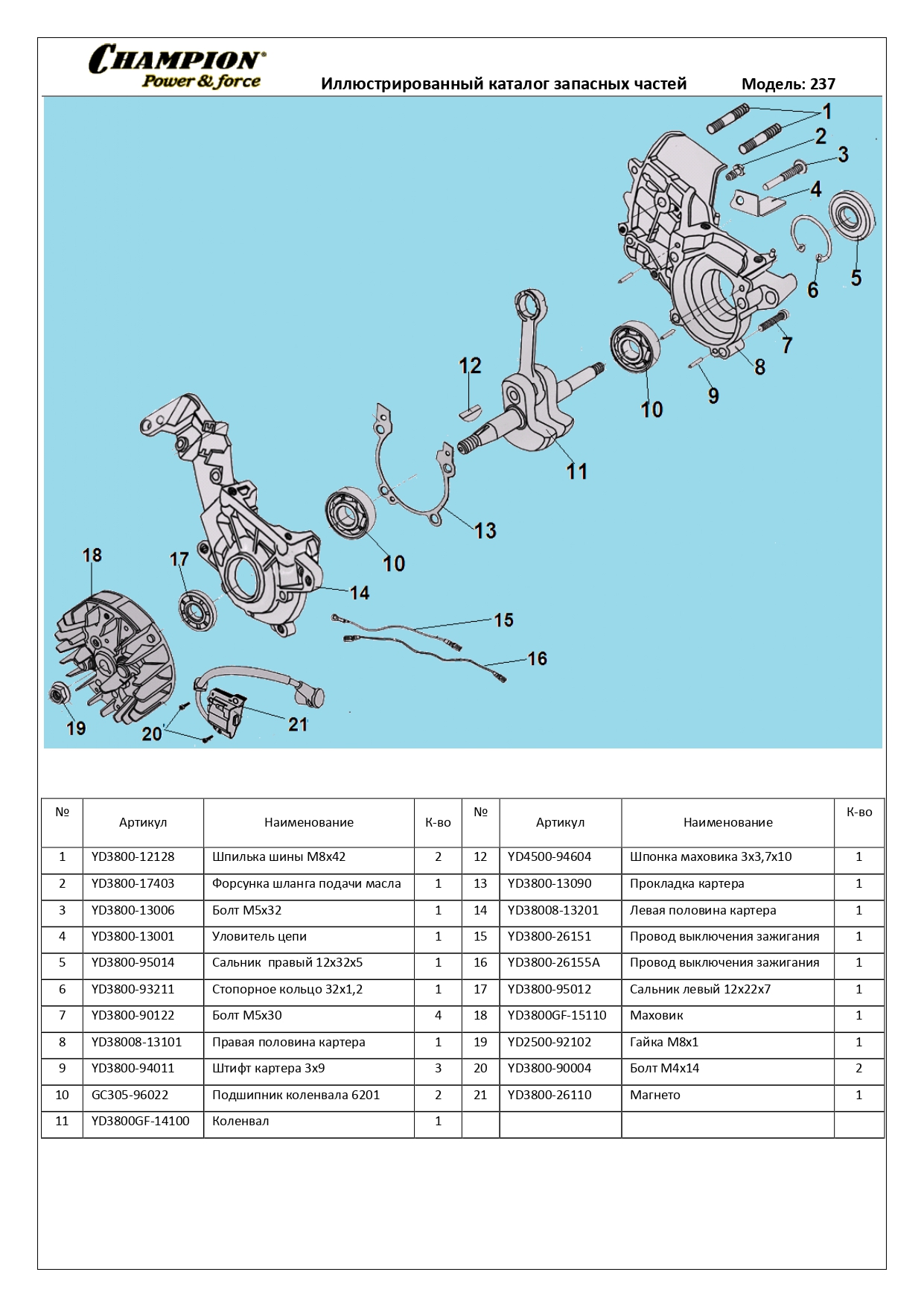 CHAMPION®
Power & force

Иллюстрированный каталог запасных частей Модель: 237

1
2
3
4
5
6
7
8
9
10
11
12
13
10
14
15
16
17
18
19
20
21

| № | Артикул | Наименование | К-во | № | Артикул | Наименование | К-во |
|---|---|---|---|---|---|---|---|
| 1 | YD3800-12128 | Шпилька шины М8х42 | 2 | 12 | YD4500-94604 | Шпонка маховика 3х3,7х10 | 1 |
| 2 | YD3800-17403 | Форсунка шланга подачи масла | 1 | 13 | YD3800-13090 | Прокладка картера | 1 |
| 3 | YD3800-13006 | Болт М5х32 | 1 | 14 | YD38008-13201 | Левая половина картера | 1 |
| 4 | YD3800-13001 | Уловитель цепи | 1 | 15 | YD3800-26151 | Провод выключения зажигания | 1 |
| 5 | YD3800-95014 | Сальник правый 12х32х5 | 1 | 16 | YD3800-26155A | Провод выключения зажигания | 1 |
| 6 | YD3800-93211 | Стопорное кольцо 32х1,2 | 1 | 17 | YD3800-95012 | Сальник левый 12х22х7 | 1 |
| 7 | YD3800-90122 | Болт М5х30 | 4 | 18 | YD3800GF-15110 | Маховик | 1 |
| 8 | YD38008-13101 | Правая половина картера | 1 | 19 | YD2500-92102 | Гайка М8х1 | 1 |
| 9 | YD3800-94011 | Штифт картера 3х9 | 3 | 20 | YD3800-90004 | Болт М4х14 | 2 |
| 10 | GC305-96022 | Подшипник коленвала 6201 | 2 | 21 | YD3800-26110 | Магнето | 1 |
| 11 | YD3800GF-14100 | Коленвал | 1 | | | | |