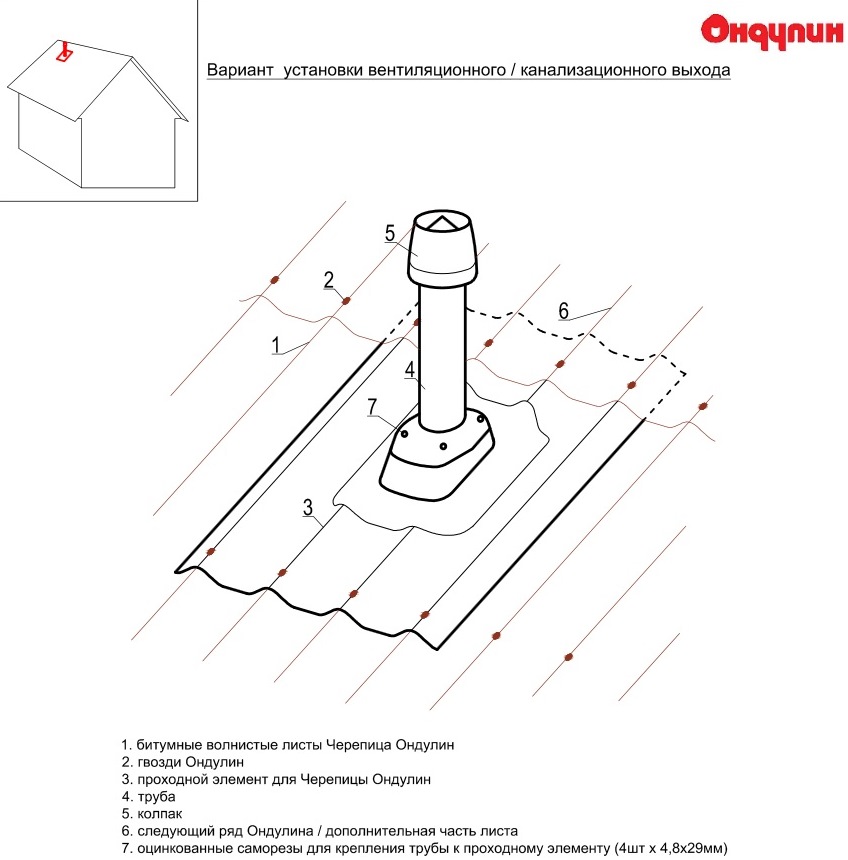 Ондулин

Вариант установки вентиляционного / канализационного выхода

5
2
6
1
4
7
3

1. битумные волнистые листы Черепица Ондулин
2. гвозди Ондулин
3. проходной элемент для Черепицы Ондулин
4. труба
5. колпак
6. следующий ряд Ондулина / дополнительная часть листа
7. оцинкованные саморезы для крепления трубы к проходному элементу (4шт х 4,8х29мм)