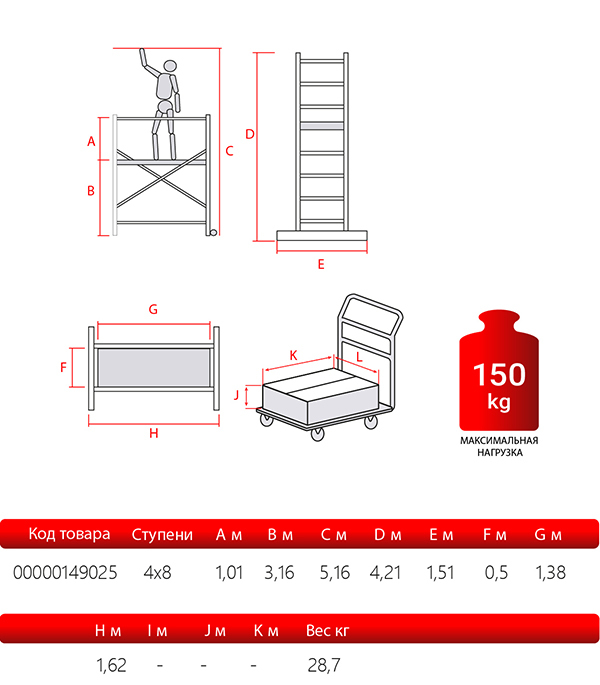 A

B

C

D

E

G

F

H

K

L

J

150 kg

МАКСИМАЛЬНАЯ НАГРУЗКА

| Код товара | Ступени | A м | B м | C м | D м | E м | F м | G м |
|---|---|---|---|---|---|---|---|---|
| 00000149025 | 4x8 | 1,01 | 3,16 | 5,16 | 4,21 | 1,51 | 0,5 | 1,38 |

| H м | I м | J м | K м | Вес кг |
|---|---|---|---|---|
| 1,62 | - | - | - | 28,7 |