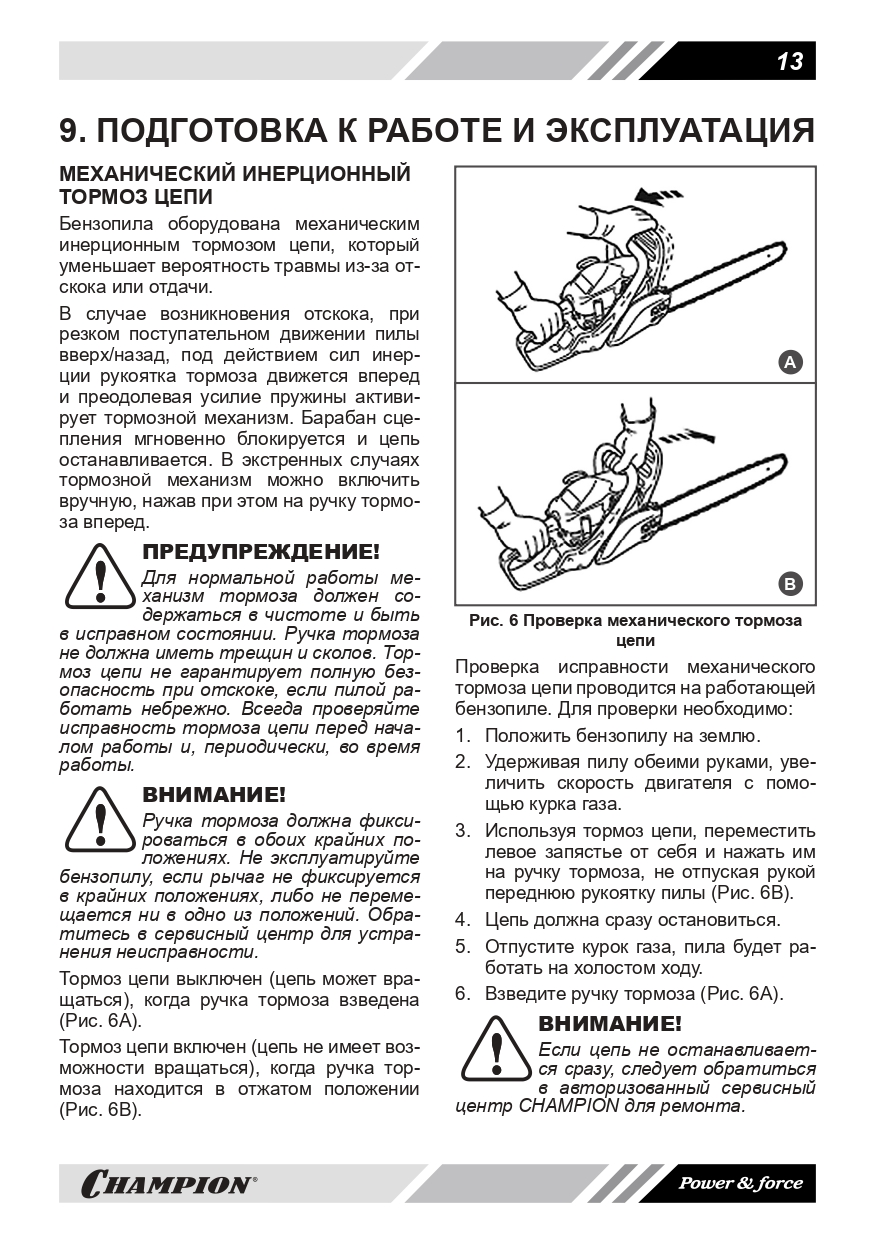 13

9. ПОДГОТОВКА К РАБОТЕ И ЭКСПЛУАТАЦИЯ

МЕХАНИЧЕСКИЙ ИНЕРЦИОННЫЙ ТОРМОЗ ЦЕПИ

Бензопила оборудована механическим инерционным тормозом цепи, который уменьшает вероятность травмы из-за отскока или отдачи.

В случае возникновения отскока, при резком поступательном движении пилы вверх/назад, под действием сил инерции рукоятка тормоза движется вперед и преодолевая усилие пружины активирует тормозной механизм. Барабан сцепления мгновенно блокируется и цепь останавливается. В экстренных случаях тормозной механизм можно включить вручную, нажав при этом на ручку тормоза вперед.

ПРЕДУПРЕЖДЕНИЕ!

Для нормальной работы механизм тормоза должен содержаться в чистоте и быть в исправном состоянии. Ручка тормоза не должна иметь трещин и сколов. Тормоз цепи не гарантирует полную безопасность при отскоке, если пилой работать небрежно. Всегда проверяйте исправность тормоза цепи перед началом работы и, периодически, во время работы.

ВНИМАНИЕ!

Ручка тормоза должна фиксироваться в обоих крайних положениях. Не эксплуатируйте бензопилу, если рычаг не фиксируется в крайних положениях, либо не перемещается ни в одно из положений. Обратитесь в сервисный центр для устранения неисправности.

Тормоз цепи выключен (цепь может вращаться), когда ручка тормоза взведена (Рис. 6А).

Тормоз цепи включен (цепь не имеет возможности вращаться), когда ручка тормоза находится в отжатом положении (Рис. 6В).

A

B

Рис. 6 Проверка механического тормоза цепи

Проверка исправности механического тормоза цепи проводится на работающей бензопиле. Для проверки необходимо:

1. Положить бензопилу на землю.
2. Удерживая пилу обеими руками, увеличить скорость двигателя с помощью курка газа.
3. Используя тормоз цепи, переместить левое запястье от себя и нажать им на ручку тормоза, не отпуская рукой переднюю рукоятку пилы (Рис. 6В).
4. Цепь должна сразу остановиться.
5. Отпустите курок газа, пила будет работать на холостом ходу.
6. Взведите ручку тормоза (Рис. 6А).

ВНИМАНИЕ!

Если цепь не останавливается сразу, следует обратиться в авторизованный сервисный центр CHAMPION для ремонта.

CHAMPION®

Power & force