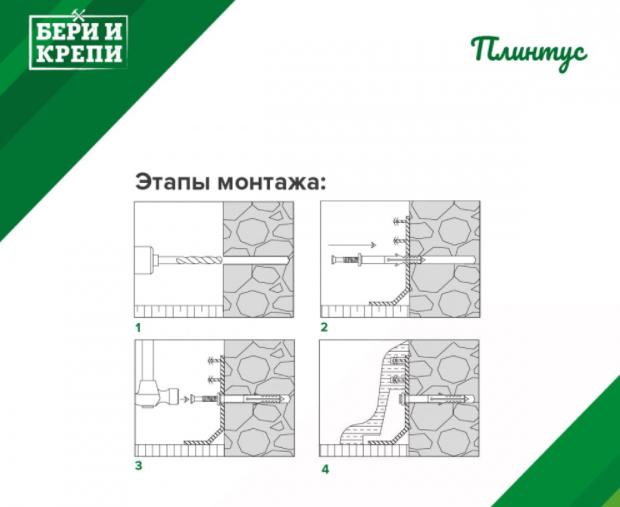 БЕРИ И КРЕПИ

Плинтус

Этапы монтажа:

1

2

3

4