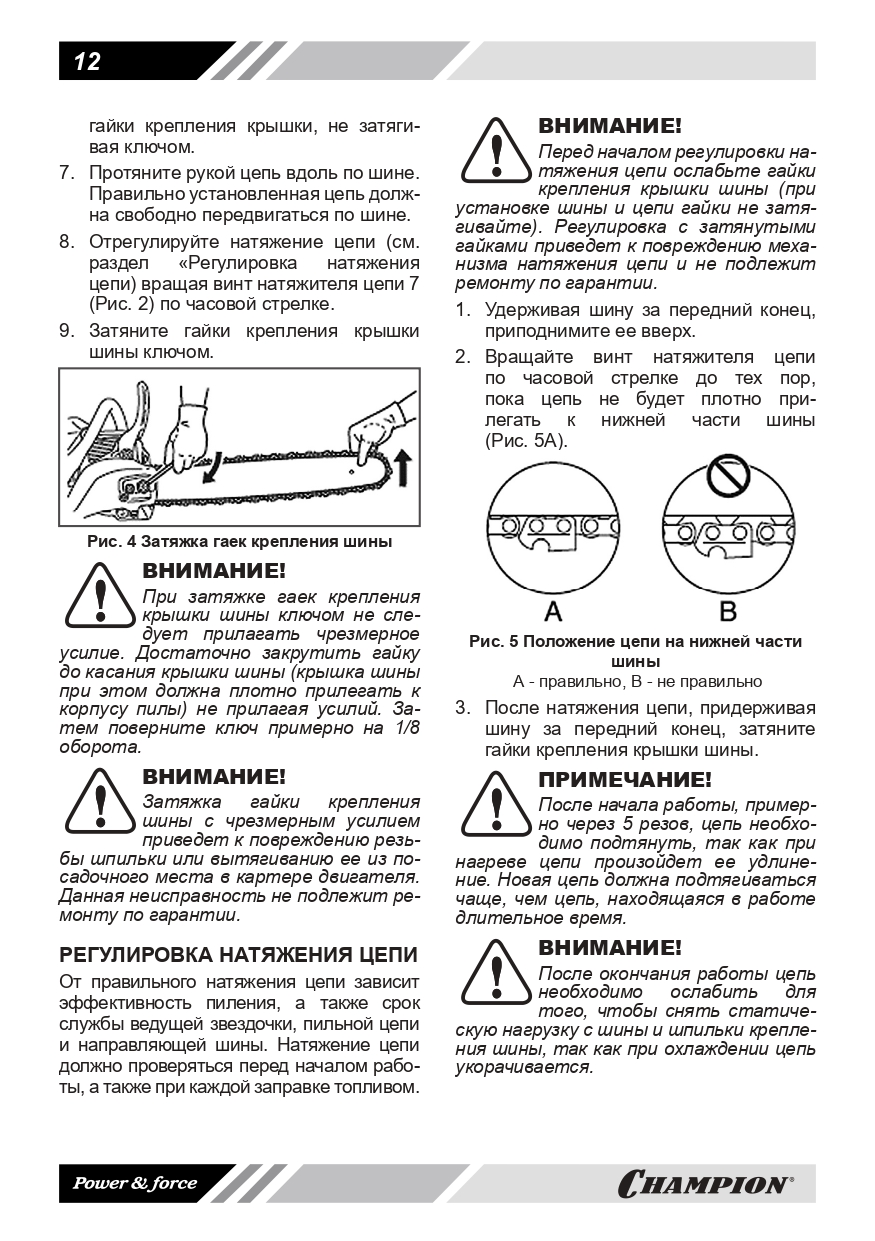 12

гайки крепления крышки, не затягивая ключом.

7. Протяните рукой цепь вдоль по шине. Правильно установленная цепь должна свободно передвигаться по шине.

8. Отрегулируйте натяжение цепи (см. раздел «Регулировка натяжения цепи) вращая винт натяжителя цепи 7 (Рис. 2) по часовой стрелке.

9. Затяните гайки крепления крышки шины ключом.

Рис. 4 Затяжка гаек крепления шины

ВНИМАНИЕ!

При затяжке гаек крепления крышки шины ключом не следует прилагать чрезмерное усилие. Достаточно закрутить гайку до касания крышки шины (крышка шины при этом должна плотно прилегать к корпусу пилы) не прилагая усилий. Затем поверните ключ примерно на 1/8 оборота.

ВНИМАНИЕ!

Затяжка гайки крепления шины с чрезмерным усилием приведет к повреждению резьбы шпильки или вытягиванию ее из посадочного места в картере двигателя. Данная неисправность не подлежит ремонту по гарантии.

РЕГУЛИРОВКА НАТЯЖЕНИЯ ЦЕПИ

От правильного натяжения цепи зависит эффективность пиления, а также срок службы ведущей звездочки, пильной цепи и направляющей шины. Натяжение цепи должно проверяться перед началом работы, а также при каждой заправке топливом.

ВНИМАНИЕ!

Перед началом регулировки натяжения цепи ослабьте гайки крепления крышки шины (при установке шины и цепи гайки не затягивайте). Регулировка с затянутыми гайками приведет к повреждению механизма натяжения цепи и не подлежит ремонту по гарантии.

1. Удерживая шину за передний конец, приподнимите ее вверх.

2. Вращайте винт натяжителя цепи по часовой стрелке до тех пор, пока цепь не будет плотно прилегать к нижней части шины (Рис. 5А).

A

B

Рис. 5 Положение цепи на нижней части шины
А - правильно, В - не правильно

3. После натяжения цепи, придерживая шину за передний конец, затяните гайки крепления крышки шины.

ПРИМЕЧАНИЕ!

После начала работы, примерно через 5 резов, цепь необходимо подтянуть, так как при нагреве цепи произойдет ее удлинение. Новая цепь должна подтягиваться чаще, чем цепь, находящаяся в работе длительное время.

ВНИМАНИЕ!

После окончания работы цепь необходимо ослабить для того, чтобы снять статическую нагрузку с шины и шпильки крепления шины, так как при охлаждении цепь укорачивается.

Power & force

CHAMPION®