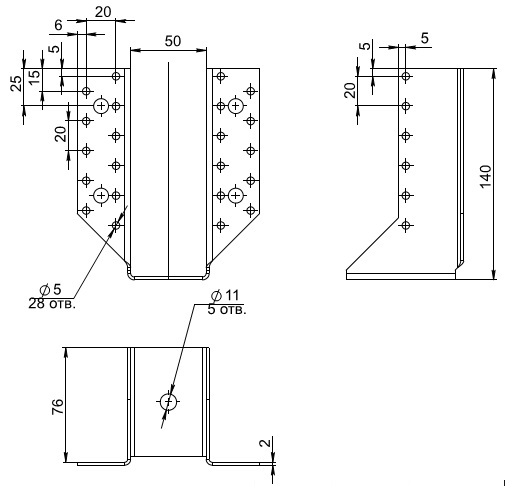 20

6

50

5

25

15

20

$\varnothing 5$
28 отв.

5

5

20

140

$\varnothing 11$
5 отв.

76

2