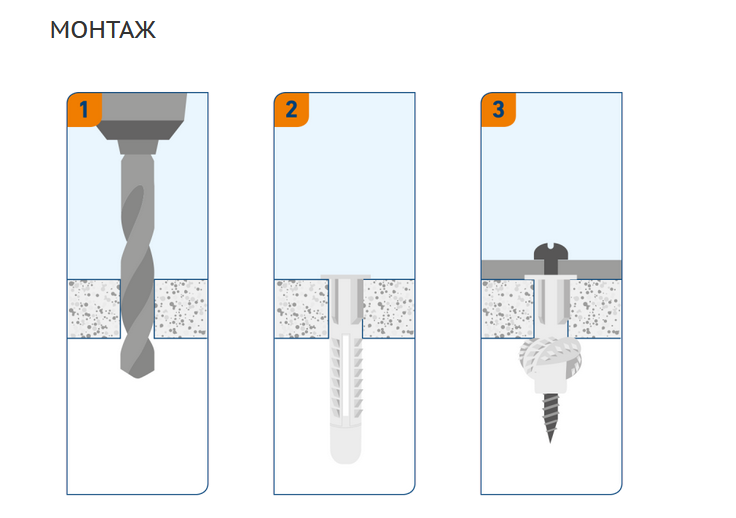 МОНТАЖ

1

2

3