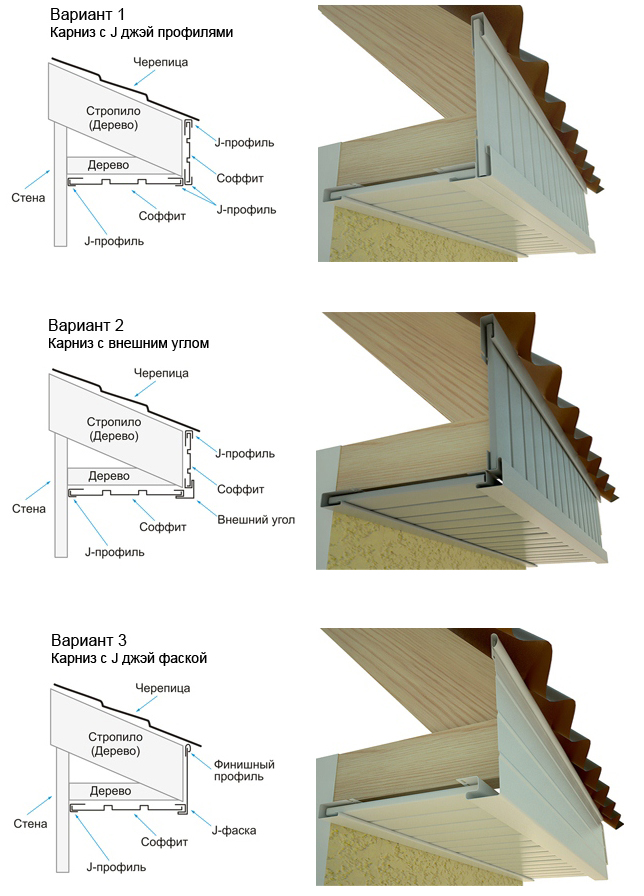 Вариант 1
Карниз с J джэй профилями

Черепица
Стропило (Дерево)
J-профиль
Дерево
Соффит
Стена
Соффит
J-профиль
J-профиль

Вариант 2
Карниз с внешним углом

Черепица
Стропило (Дерево)
J-профиль
Дерево
Соффит
Стена
Соффит
Внешний угол
J-профиль

Вариант 3
Карниз с J джэй фаской

Черепица
Стропило (Дерево)
Финишный профиль
Дерево
Стена
J-фаска
Соффит
J-профиль