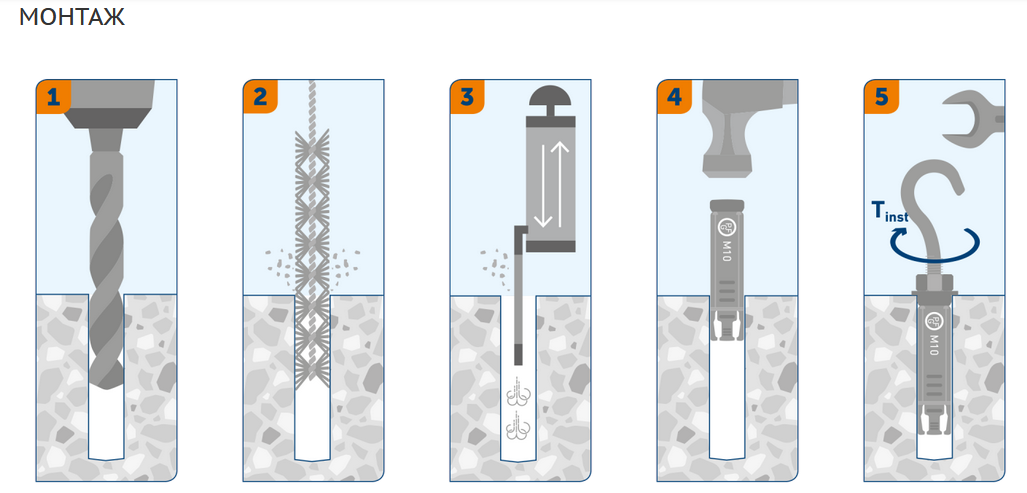 МОНТАЖ

1

2

3

4
M10

5
$T_{inst}$
M10