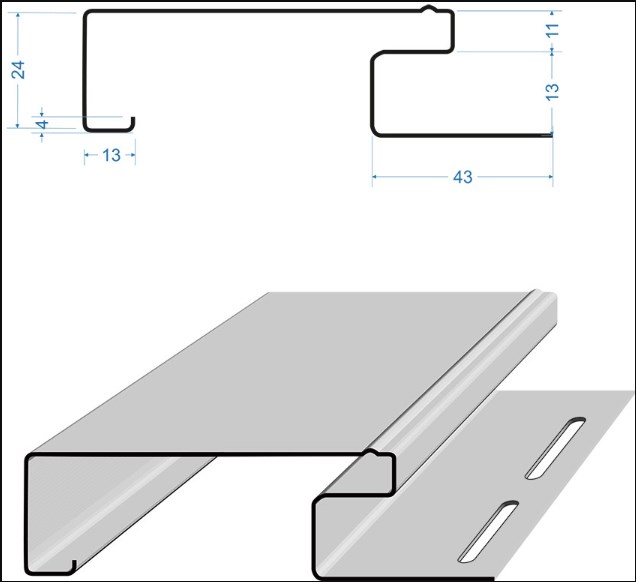 24
4
13
11
13
43