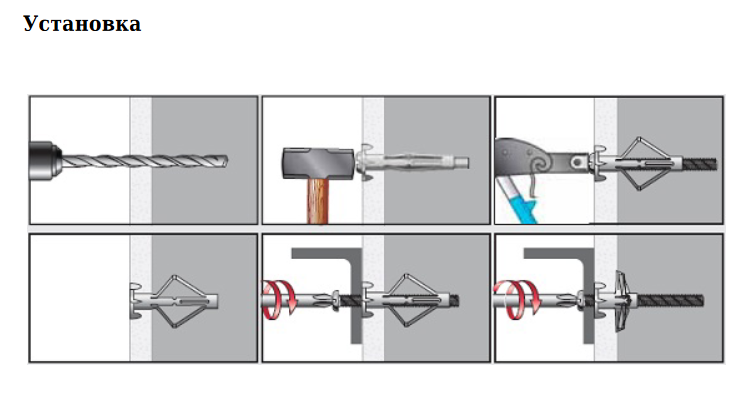 Установка