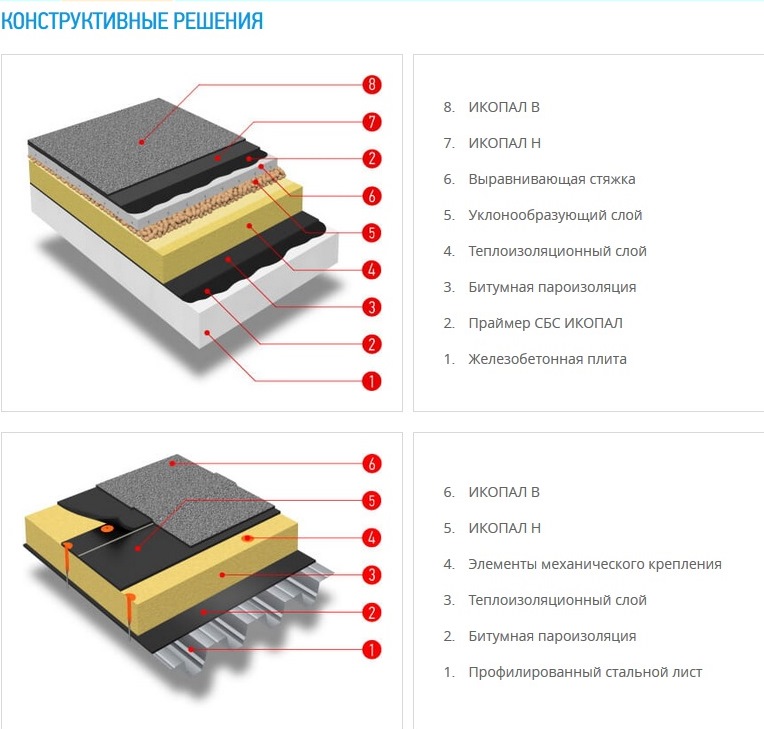 КОНСТРУКТИВНЫЕ РЕШЕНИЯ

8
7
2
6
5
4
3
2
1

8. ИКОПАЛ В
7. ИКОПАЛ Н
6. Выравнивающая стяжка
5. Уклонообразующий слой
4. Теплоизоляционный слой
3. Битумная пароизоляция
2. Праймер СБС ИКОПАЛ
1. Железобетонная плита

6
5
4
3
2
1

6. ИКОПАЛ В
5. ИКОПАЛ Н
4. Элементы механического крепления
3. Теплоизоляционный слой
2. Битумная пароизоляция
1. Профилированный стальной лист