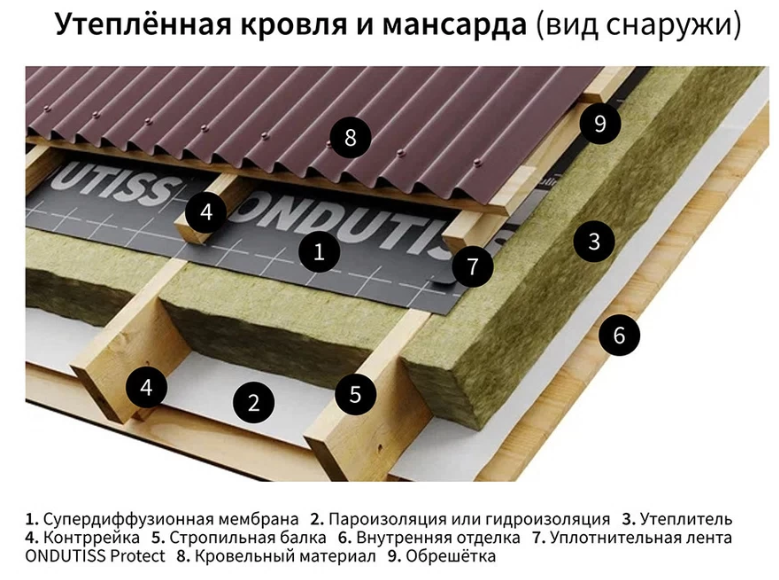 Утеплённая кровля и мансарда (вид снаружи)

8
9
UTISS
4
ONDUTISS
1
7
3
6
4
2
5

1. Супердиффузионная мембрана 2. Пароизоляция или гидроизоляция 3. Утеплитель 4. Контррейка 5. Стропильная балка 6. Внутренняя отделка 7. Уплотнительная лента ONDUTISS Protect 8. Кровельный материал 9. Обрешётка