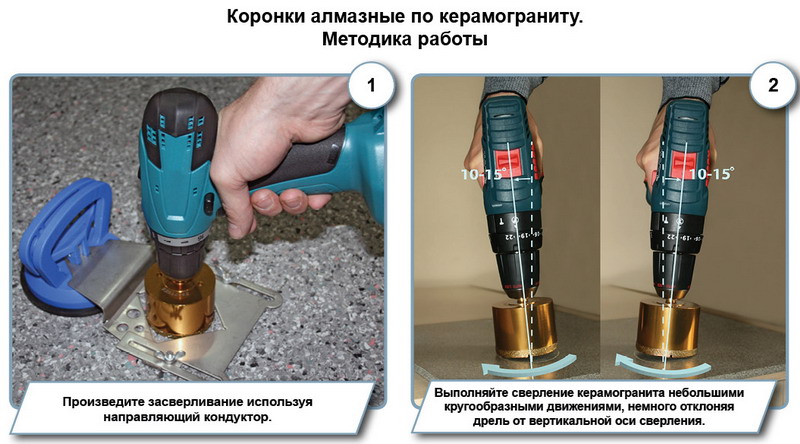 Коронки алмазные по керамограниту.
Методика работы

1

Произведите засверливание используя направляющий кондуктор.

2

10-15°

10-15°

Выполняйте сверление керамогранита небольшими кругообразными движениями, немного отклоняя дрель от вертикальной оси сверления.