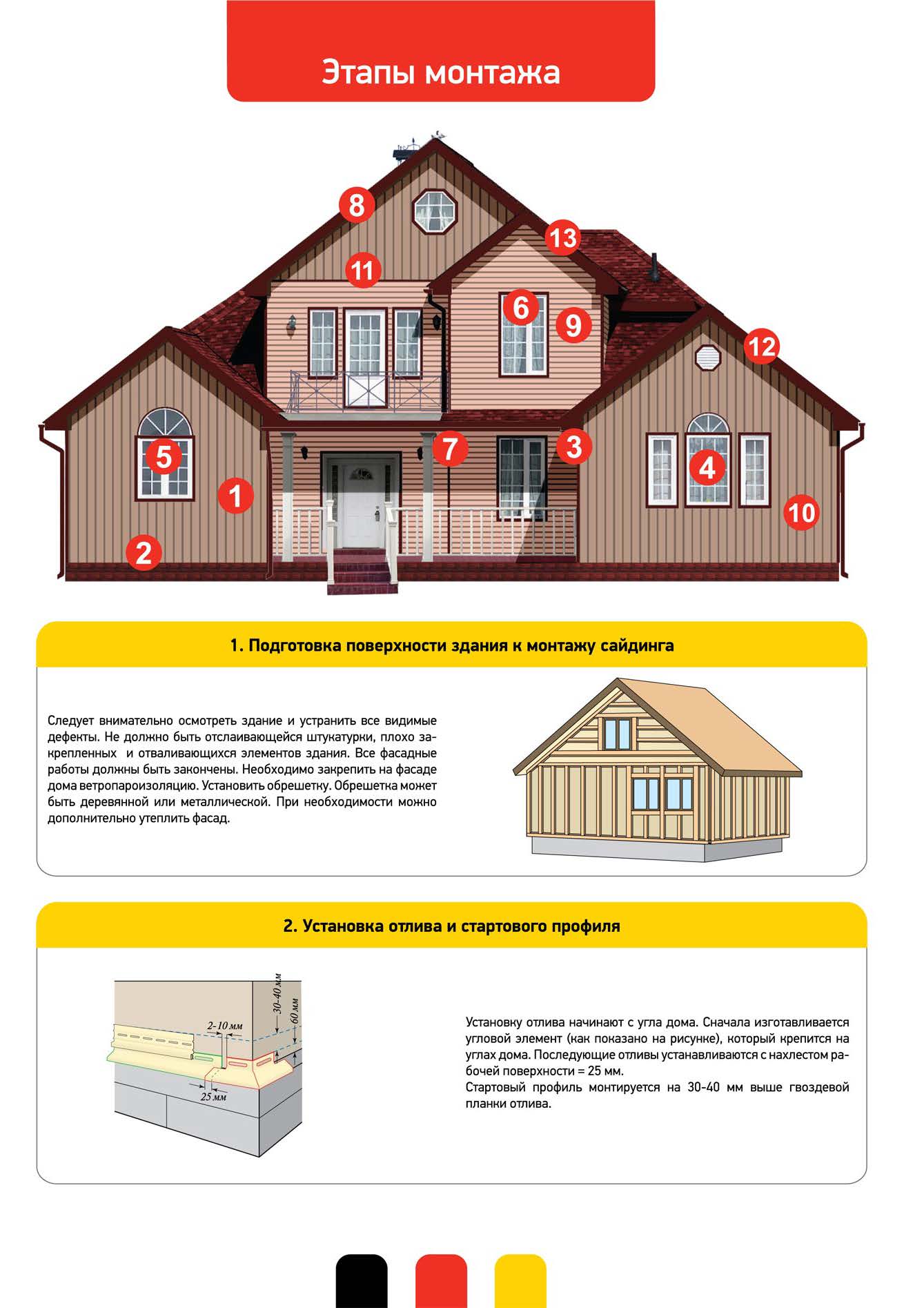 Этапы монтажа

8
13
11
6
9
12
5
7
3
4
1
10
2

1. Подготовка поверхности здания к монтажу сайдинга

Следует внимательно осмотреть здание и устранить все видимые дефекты. Не должно быть отслаивающейся штукатурки, плохо закрепленных и отваливающихся элементов здания. Все фасадные работы должны быть закончены. Необходимо закрепить на фасаде дома ветропароизоляцию. Установить обрешетку. Обрешетка может быть деревянной или металлической. При необходимости можно дополнительно утеплить фасад.

2. Установка отлива и стартового профиля

30-40 мм
60 мм
2-10 мм
25 мм

Установку отлива начинают с угла дома. Сначала изготавливается угловой элемент (как показано на рисунке), который крепится на углах дома. Последующие отливы устанавливаются с нахлестом рабочей поверхности = 25 мм.
Стартовый профиль монтируется на 30-40 мм выше гвоздевой планки отлива.