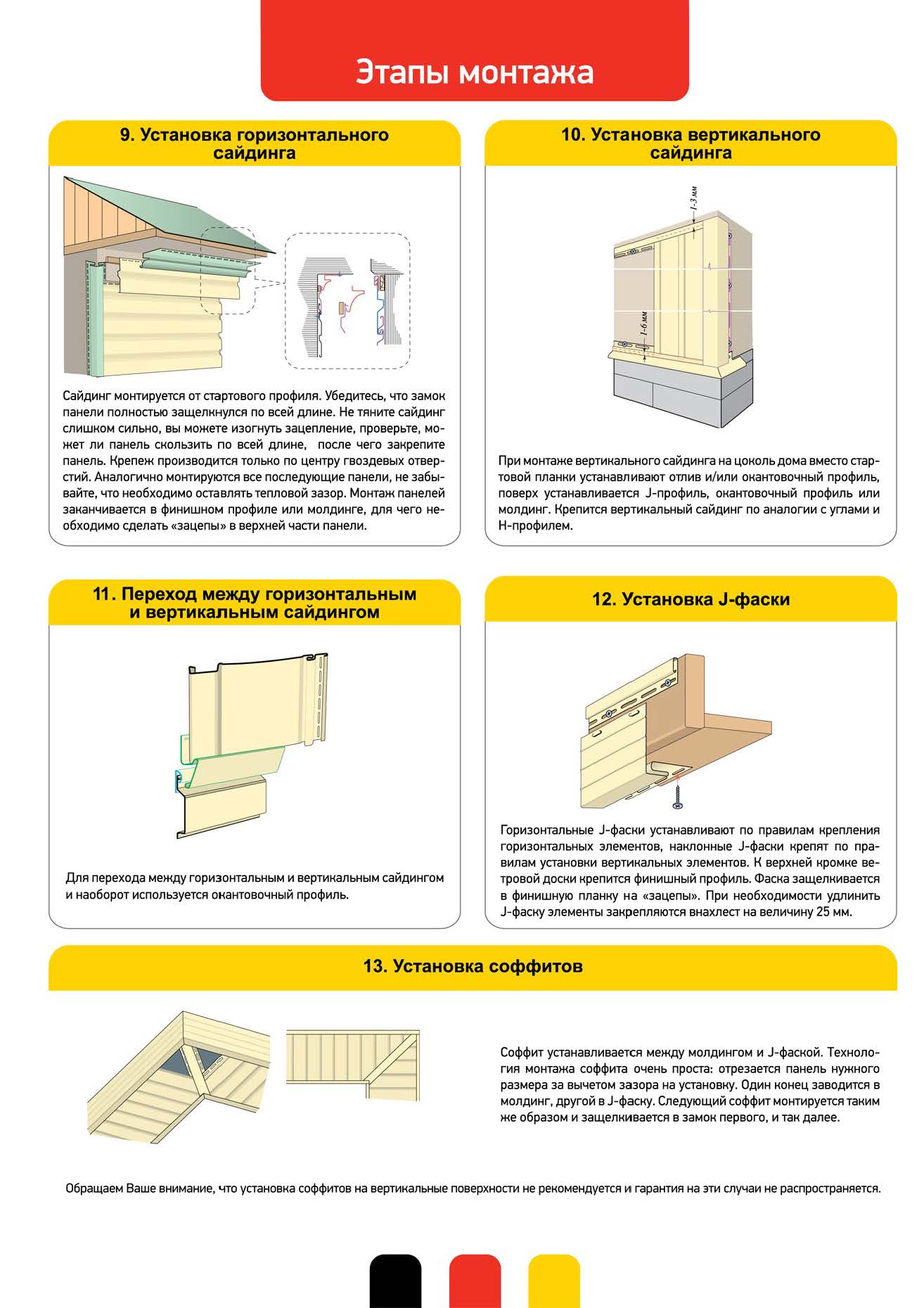 Этапы монтажа

9. Установка горизонтального сайдинга

Сайдинг монтируется от стартового профиля. Убедитесь, что замок панели полностью защелкнулся по всей длине. Не тяните сайдинг слишком сильно, вы можете изогнуть зацепление, проверьте, может ли панель скользить по всей длине, после чего закрепите панель. Крепеж производится только по центру гвоздевых отверстий. Аналогично монтируются все последующие панели, не забывайте, что необходимо оставлять тепловой зазор. Монтаж панелей заканчивается в финишном профиле или молдинге, для чего необходимо сделать «зацепы» в верхней части панели.

10. Установка вертикального сайдинга

1-3 мм

1-6 мм

При монтаже вертикального сайдинга на цоколь дома вместо стартовой планки устанавливают отлив и/или окантовочный профиль, поверх устанавливается J-профиль, окантовочный профиль или молдинг. Крепится вертикальный сайдинг по аналогии с углами и Н-профилем.

11. Переход между горизонтальным и вертикальным сайдингом

Для перехода между горизонтальным и вертикальным сайдингом и наоборот используется окантовочный профиль.

12. Установка J-фаски

Горизонтальные J-фаски устанавливают по правилам крепления горизонтальных элементов, наклонные J-фаски крепят по правилам установки вертикальных элементов. К верхней кромке ветровой доски крепится финишный профиль. Фаска защелкивается в финишную планку на «зацепы». При необходимости удлинить J-фаску элементы закрепляются внахлест на величину 25 мм.

13. Установка соффитов

Соффит устанавливается между молдингом и J-фаской. Технология монтажа соффита очень проста: отрезается панель нужного размера за вычетом зазора на установку. Один конец заводится в молдинг, другой в J-фаску. Следующий соффит монтируется таким же образом и защелкивается в замок первого, и так далее.

Обращаем Ваше внимание, что установка соффитов на вертикальные поверхности не рекомендуется и гарантия на эти случаи не распространяется.